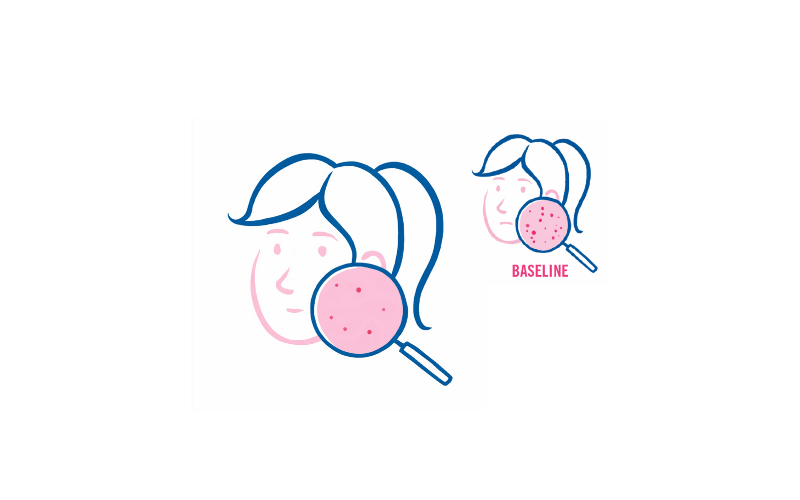 BASELINE